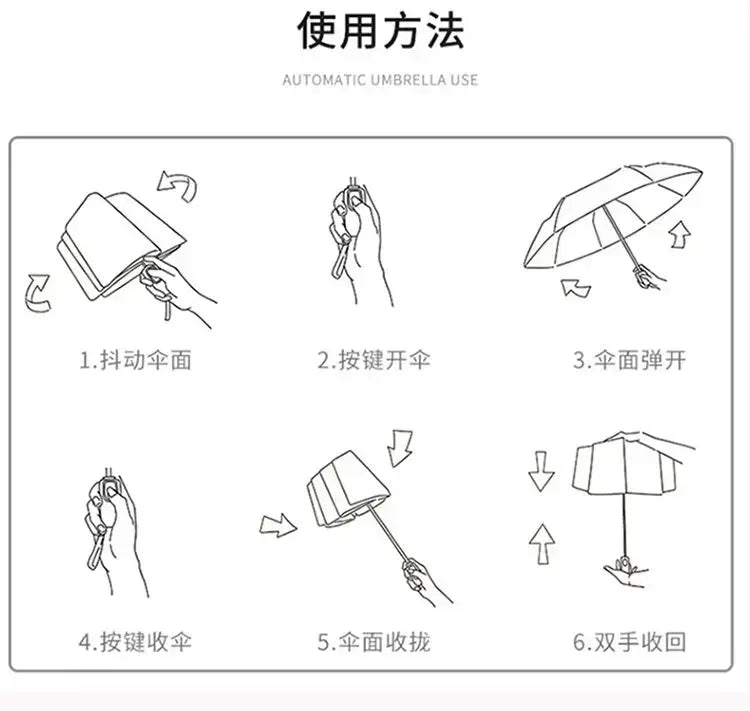 使用方法

AUTOMATIC UMBRELLA USE

1.抖动伞面

2.按键开伞

3.伞面弹开

4.按键收伞

5.伞面收拢

6.双手收回